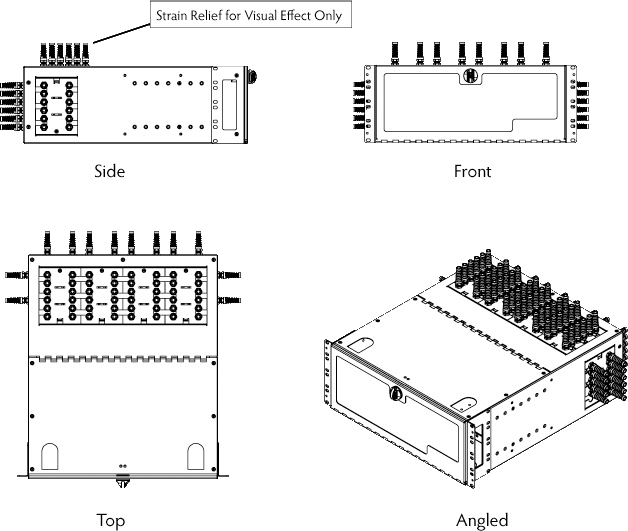 Strain Relief for Visual Effect Only

Side

Front

Top

Angled